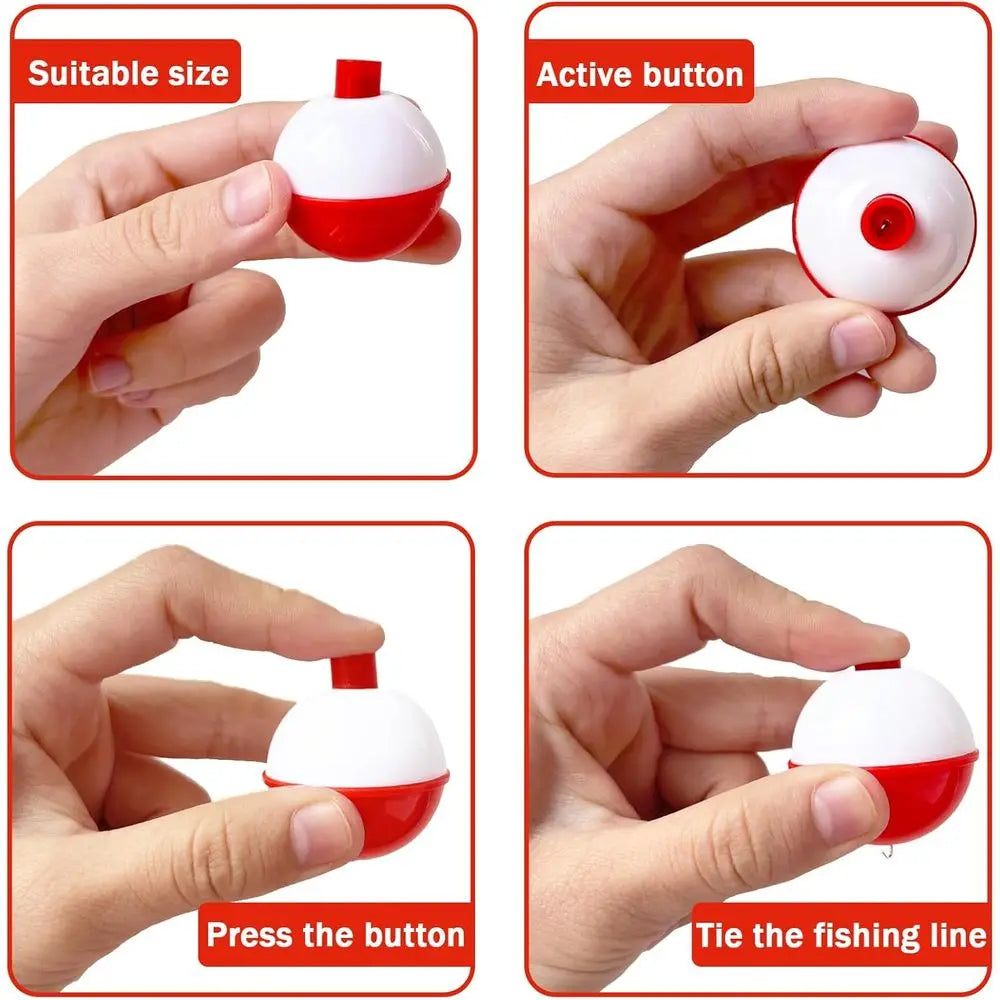 Suitable size

Active button

Press the button

Tie the fishing line